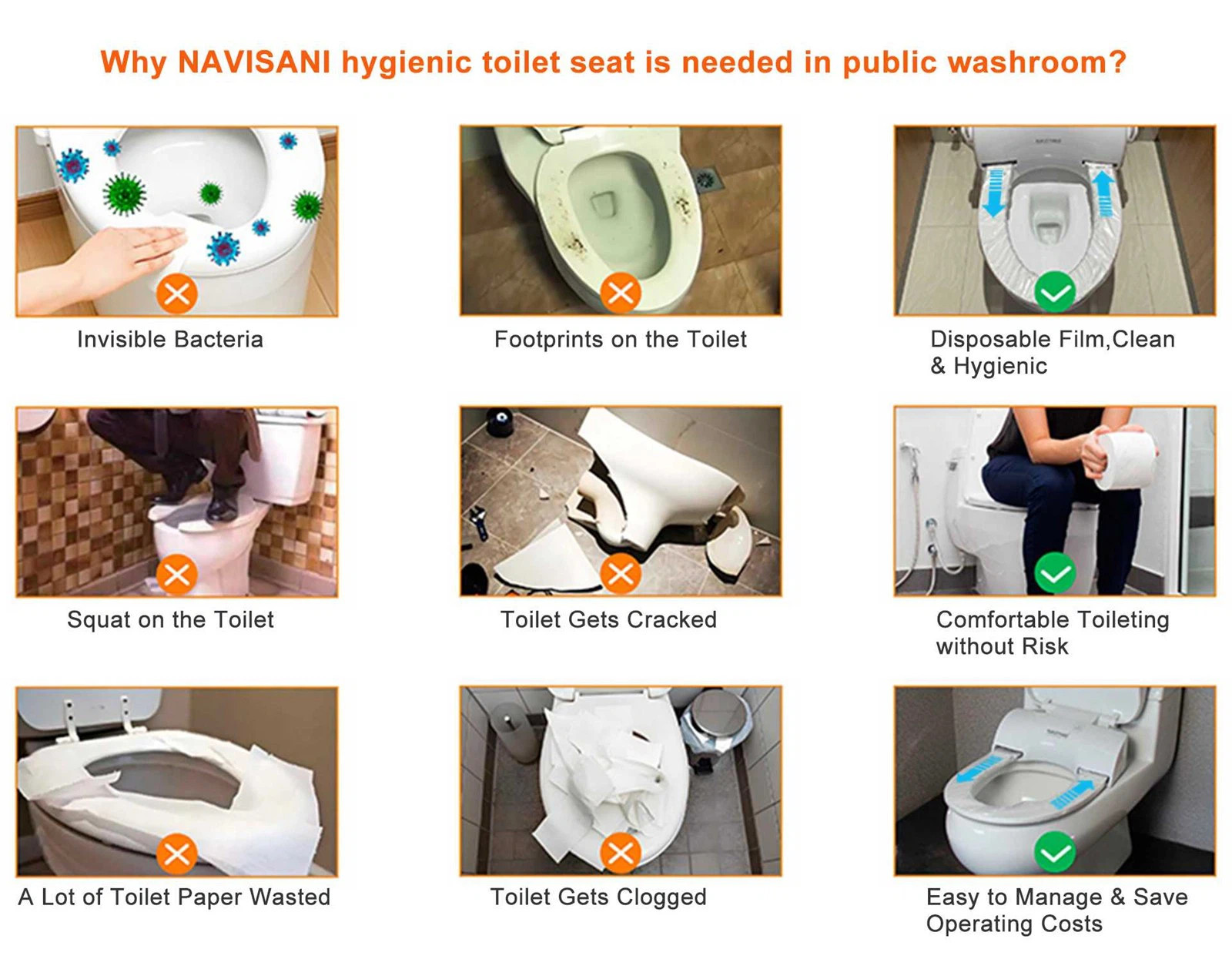 Why NAVISANI hygienic toilet seat is needed in public washroom?

Invisible Bacteria

Footprints on the Toilet

Disposable Film,Clean & Hygienic

Squat on the Toilet

Toilet Gets Cracked

Comfortable Toileting without Risk

A Lot of Toilet Paper Wasted

Toilet Gets Clogged

Easy to Manage & Save Operating Costs